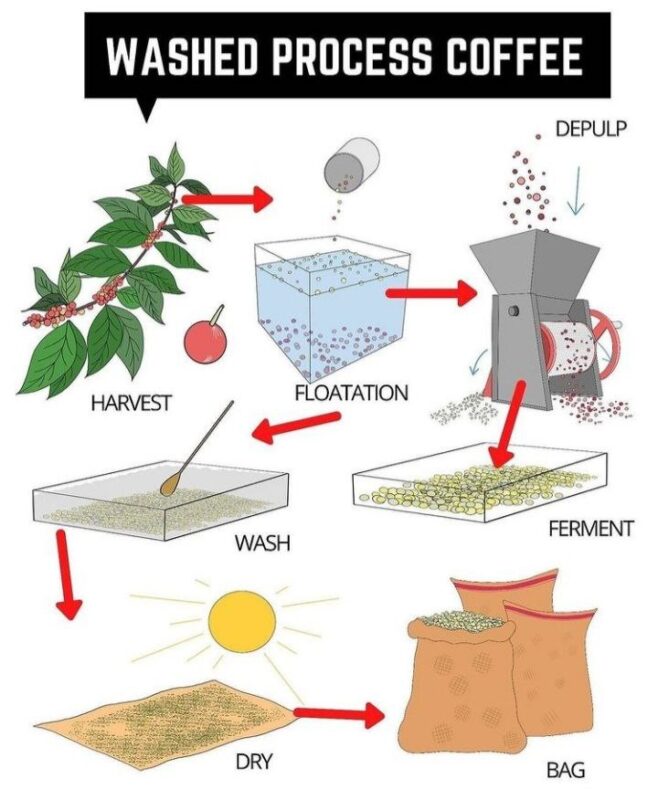 WASHED PROCESS COFFEE

HARVEST

FLOATATION

DEPULP

FERMENT

WASH

DRY

BAG